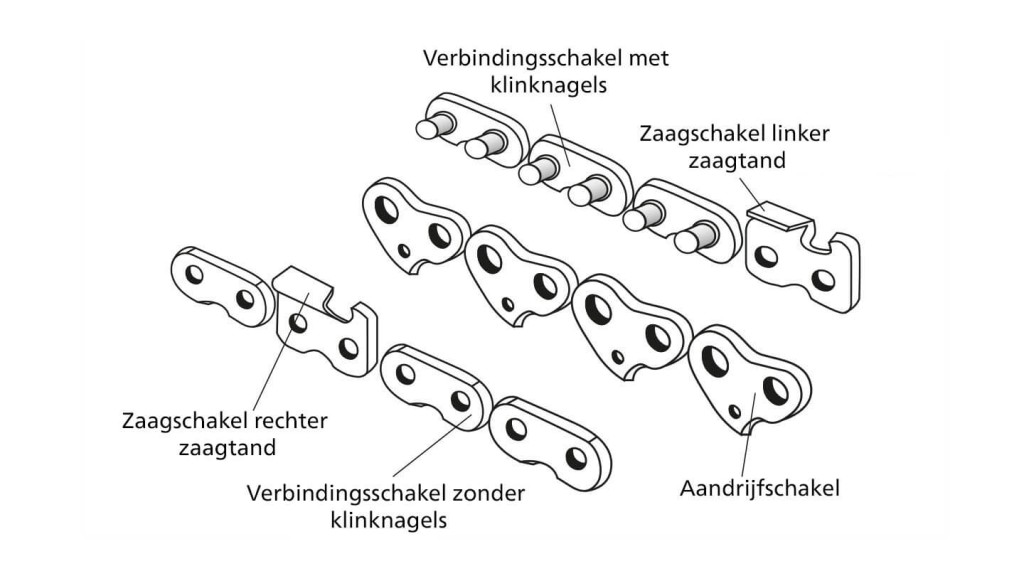 Verbindingsschakel met klinknagels

Zaagschakel linker zaagtand

Zaagschakel rechter zaagtand

Verbindingsschakel zonder klinknagels

Aandrijfschakel